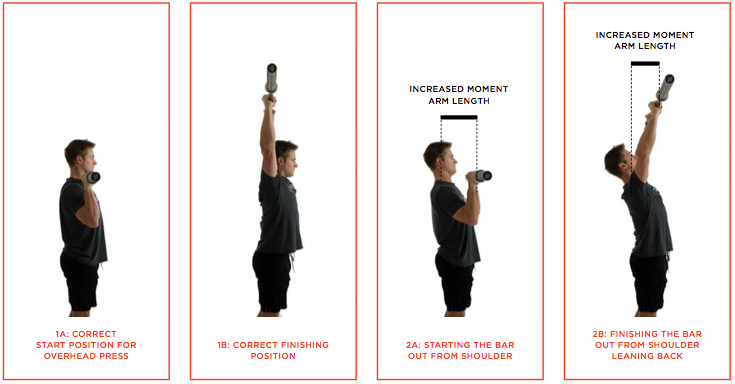 1A: CORRECT START POSITION FOR OVERHEAD PRESS

1B: CORRECT FINISHING POSITION

INCREASED MOMENT ARM LENGTH

2A: STARTING THE BAR OUT FROM SHOULDER

INCREASED MOMENT ARM LENGTH

2B: FINISHING THE BAR OUT FROM SHOULDER LEANING BACK